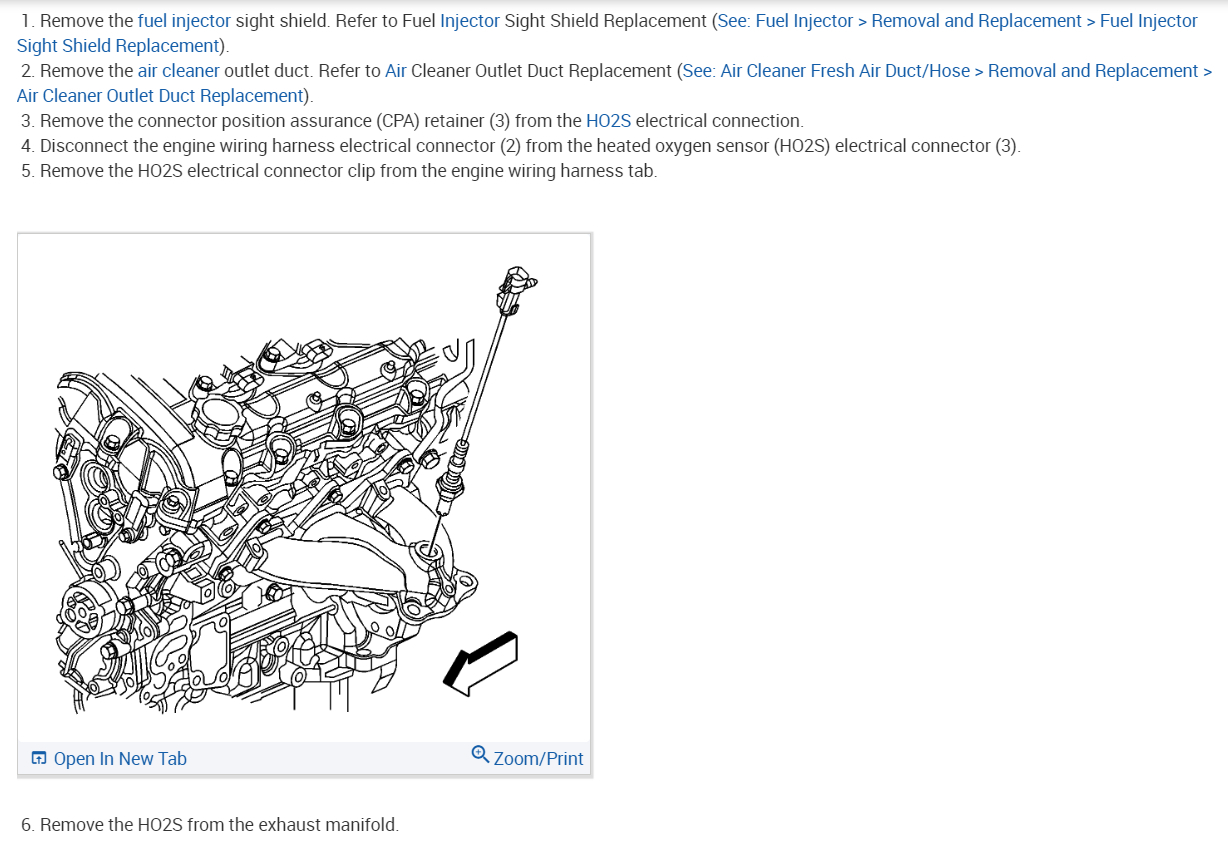 1. Remove the fuel injector sight shield. Refer to Fuel Injector Sight Shield Replacement (See: Fuel Injector > Removal and Replacement > Fuel Injector Sight Shield Replacement).
2. Remove the air cleaner outlet duct. Refer to Air Cleaner Outlet Duct Replacement (See: Air Cleaner Fresh Air Duct/Hose > Removal and Replacement > Air Cleaner Outlet Duct Replacement).
3. Remove the connector position assurance (CPA) retainer (3) from the HO2S electrical connection.
4. Disconnect the engine wiring harness electrical connector (2) from the heated oxygen sensor (HO2S) electrical connector (3).
5. Remove the HO2S electrical connector clip from the engine wiring harness tab.

Open In New Tab

Zoom/Print

6. Remove the HO2S from the exhaust manifold.