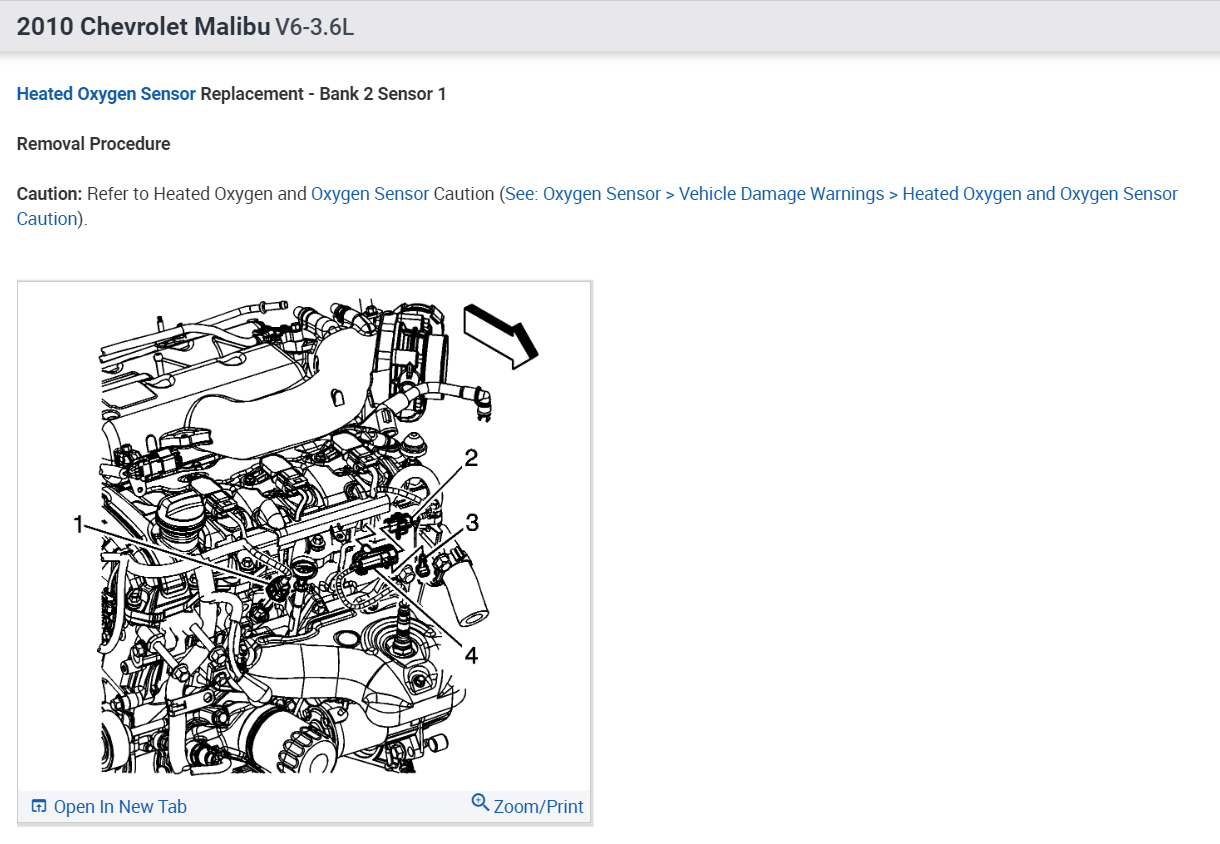 2010 Chevrolet Malibu V6-3.6L

Heated Oxygen Sensor Replacement - Bank 2 Sensor 1

Removal Procedure

Caution: Refer to Heated Oxygen and Oxygen Sensor Caution (See: Oxygen Sensor > Vehicle Damage Warnings > Heated Oxygen and Oxygen Sensor Caution).

2
1
3
4

Open In New Tab
Zoom/Print