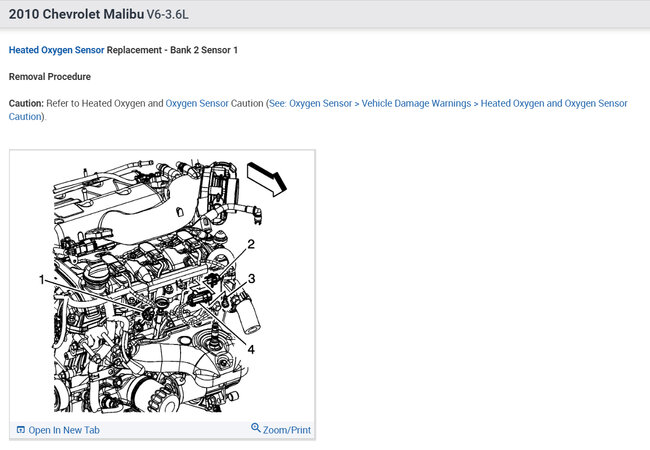 2010 Chevrolet Malibu V6-3.6L

Heated Oxygen Sensor Replacement - Bank 2 Sensor 1

Removal Procedure

Caution: Refer to Heated Oxygen and Oxygen Sensor Caution (See: Oxygen Sensor > Vehicle Damage Warnings > Heated Oxygen and Oxygen Sensor Caution).

1
2
3
4

Open In New Tab
Zoom/Print