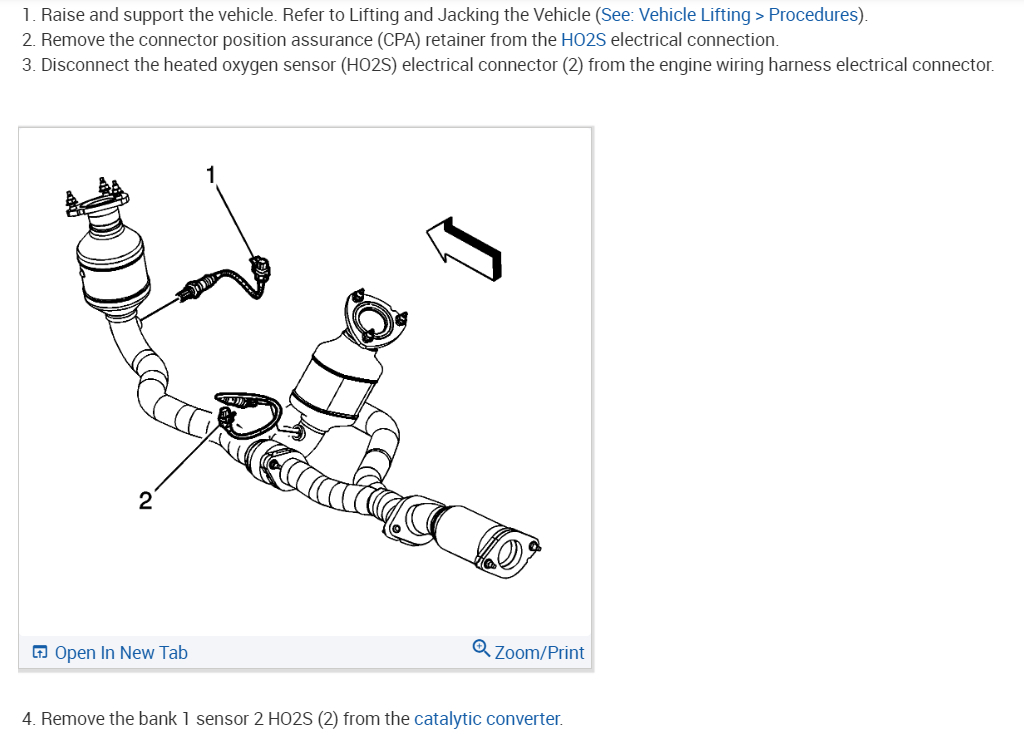 1. Raise and support the vehicle. Refer to Lifting and Jacking the Vehicle (See: Vehicle Lifting > Procedures).
2. Remove the connector position assurance (CPA) retainer from the HO2S electrical connection.
3. Disconnect the heated oxygen sensor (HO2S) electrical connector (2) from the engine wiring harness electrical connector.

1

2

Open In New Tab

Zoom/Print

4. Remove the bank 1 sensor 2 HO2S (2) from the catalytic converter.