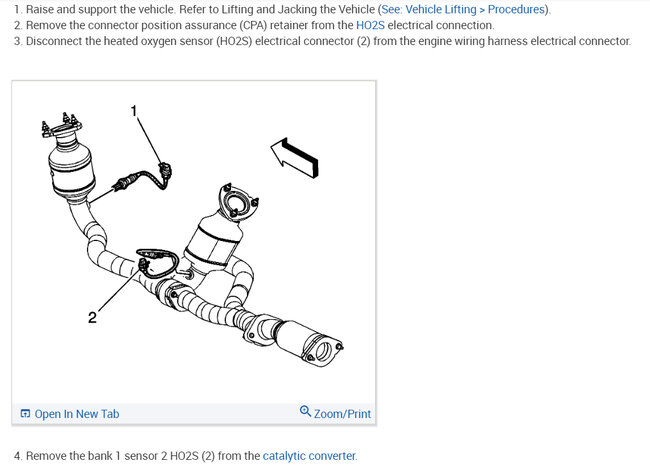 1. Raise and support the vehicle. Refer to Lifting and Jacking the Vehicle (See: Vehicle Lifting > Procedures).
2. Remove the connector position assurance (CPA) retainer from the HO2S electrical connection.
3. Disconnect the heated oxygen sensor (HO2S) electrical connector (2) from the engine wiring harness electrical connector.

1

2

Open In New Tab

Zoom/Print

4. Remove the bank 1 sensor 2 HO2S (2) from the catalytic converter.