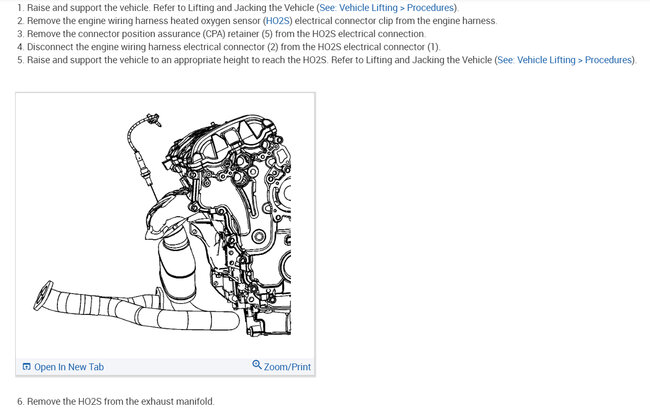 1. Raise and support the vehicle. Refer to Lifting and Jacking the Vehicle (See: Vehicle Lifting > Procedures).
2. Remove the engine wiring harness heated oxygen sensor (HO2S) electrical connector clip from the engine harness.
3. Remove the connector position assurance (CPA) retainer (5) from the HO2S electrical connection.
4. Disconnect the engine wiring harness electrical connector (2) from the HO2S electrical connector (1).
5. Raise and support the vehicle to an appropriate height to reach the HO2S. Refer to Lifting and Jacking the Vehicle (See: Vehicle Lifting > Procedures).

Open In New Tab
Zoom/Print

6. Remove the HO2S from the exhaust manifold.