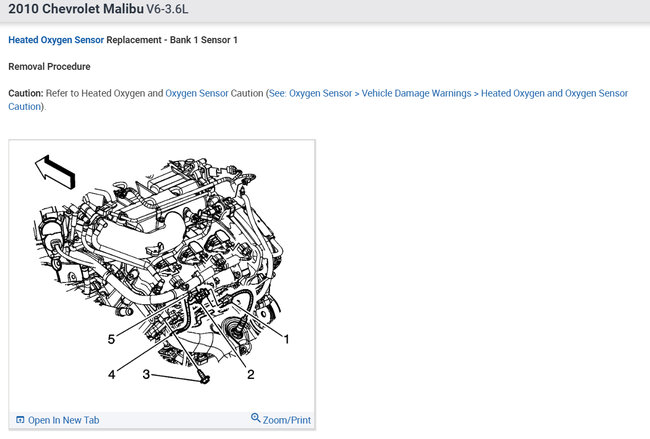 2010 Chevrolet Malibu V6-3.6L

Heated Oxygen Sensor Replacement - Bank 1 Sensor 1

Removal Procedure

Caution: Refer to Heated Oxygen and Oxygen Sensor Caution (See: Oxygen Sensor > Vehicle Damage Warnings > Heated Oxygen and Oxygen Sensor Caution).

5
4
3
2
1

Open In New Tab
Zoom/Print