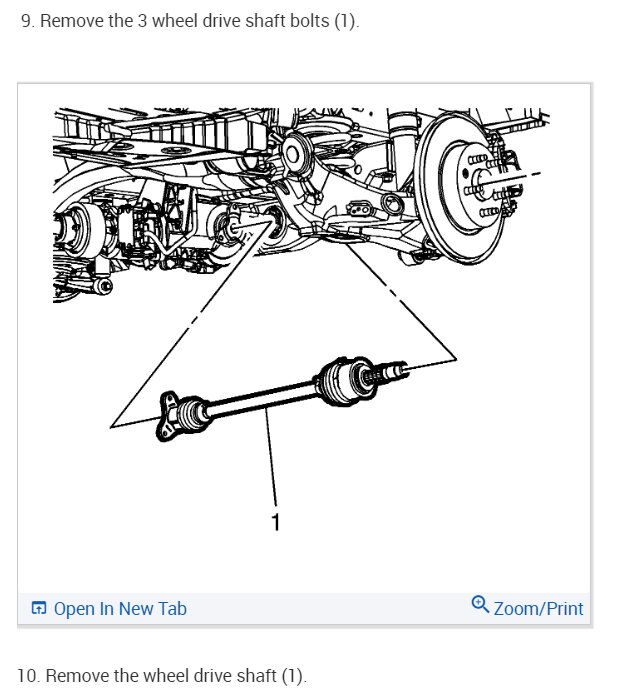 9. Remove the 3 wheel drive shaft bolts (1).

1

Open In New Tab

Zoom/Print

10. Remove the wheel drive shaft (1).