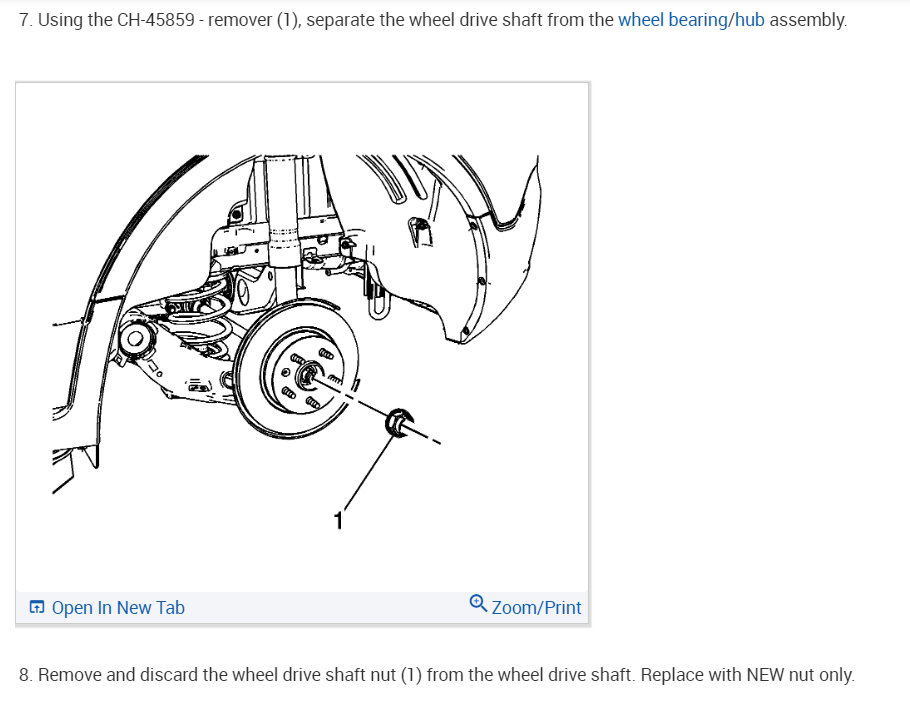 7. Using the CH-45859 - remover (1), separate the wheel drive shaft from the wheel bearing/hub assembly.

1

Open In New Tab

Zoom/Print

8. Remove and discard the wheel drive shaft nut (1) from the wheel drive shaft. Replace with NEW nut only.