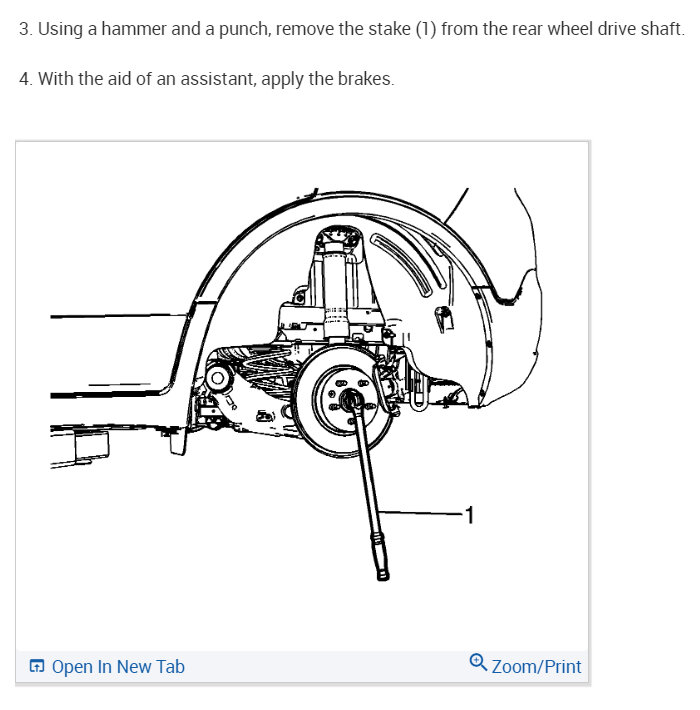 3. Using a hammer and a punch, remove the stake (1) from the rear wheel drive shaft.

4. With the aid of an assistant, apply the brakes.

1

Open In New Tab

Zoom/Print