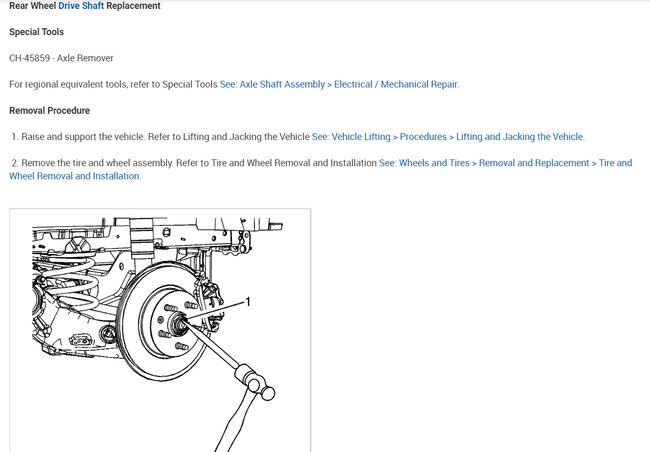 Rear Wheel Drive Shaft Replacement

Special Tools

CH-45859 - Axle Remover

For regional equivalent tools, refer to Special Tools See: Axle Shaft Assembly > Electrical / Mechanical Repair.

Removal Procedure

1. Raise and support the vehicle. Refer to Lifting and Jacking the Vehicle See: Vehicle Lifting > Procedures > Lifting and Jacking the Vehicle.

2. Remove the tire and wheel assembly. Refer to Tire and Wheel Removal and Installation See: Wheels and Tires > Removal and Replacement > Tire and Wheel Removal and Installation.

1