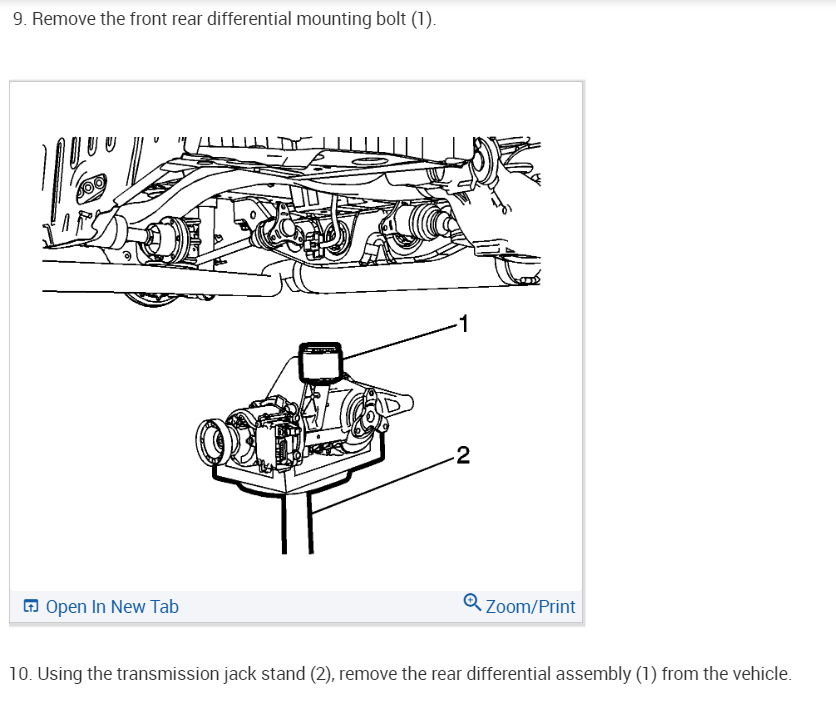 9. Remove the front rear differential mounting bolt (1).

1

2

Open In New Tab

Zoom/Print

10. Using the transmission jack stand (2), remove the rear differential assembly (1) from the vehicle.