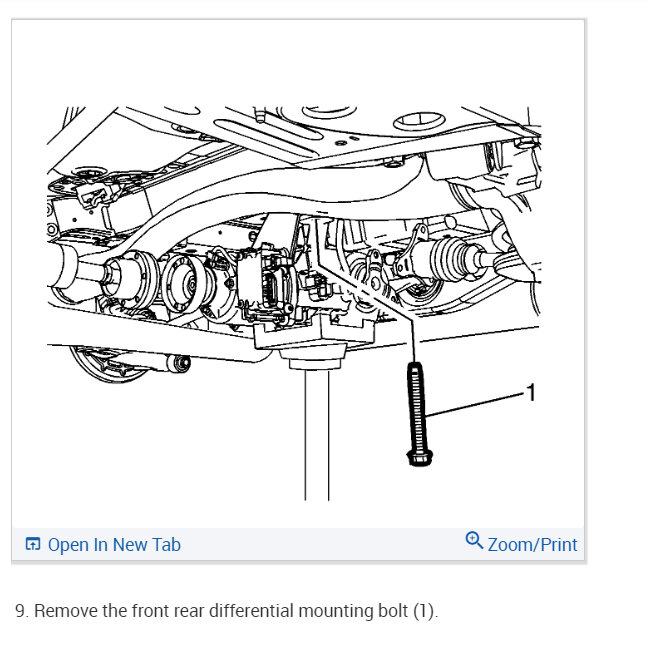 1

Open In New Tab

Zoom/Print

9. Remove the front rear differential mounting bolt (1).