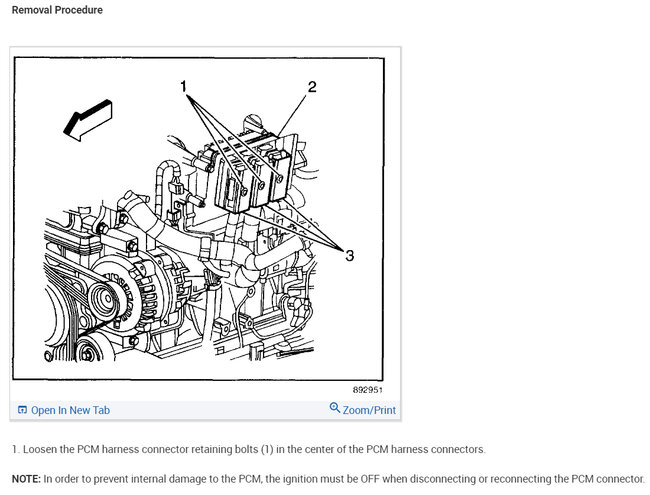 Removal Procedure

1

2

3

892951

Open In New Tab

Zoom/Print

1. Loosen the PCM harness connector retaining bolts (1) in the center of the PCM harness connectors.

NOTE: In order to prevent internal damage to the PCM, the ignition must be OFF when disconnecting or reconnecting the PCM connector.