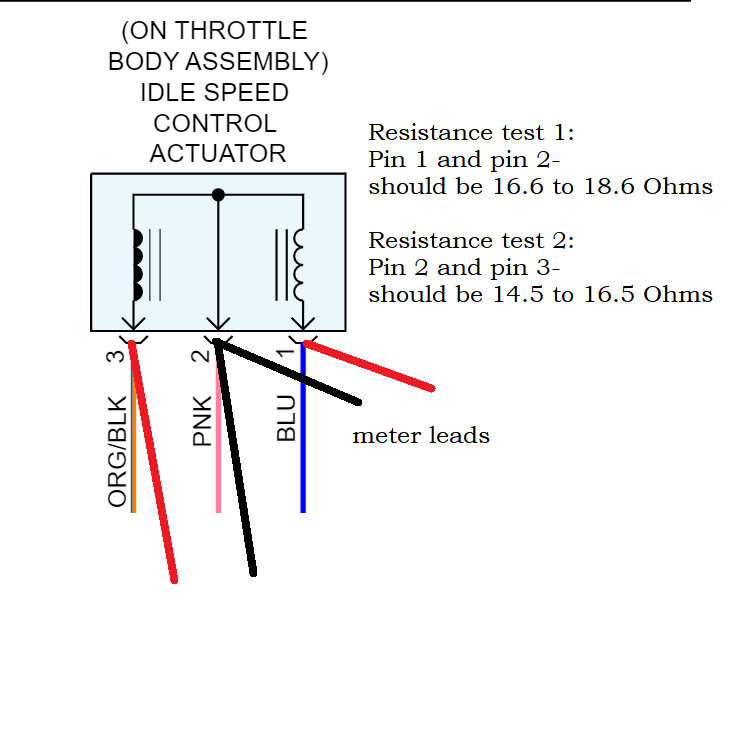 (ON THROTTLE BODY ASSEMBLY) IDLE SPEED CONTROL ACTUATOR

Resistance test 1:
Pin 1 and pin 2-
should be 16.6 to 18.6 Ohms

Resistance test 2:
Pin 2 and pin 3-
should be 14.5 to 16.5 Ohms

3
ORG/BLK
2
PNK
1
BLU

meter leads