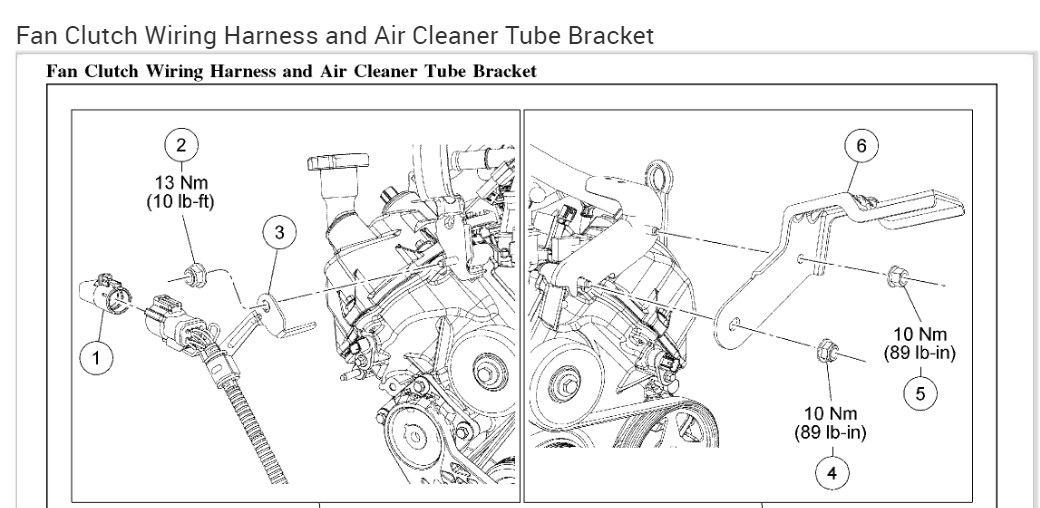 Fan Clutch Wiring Harness and Air Cleaner Tube Bracket

Fan Clutch Wiring Harness and Air Cleaner Tube Bracket

2
13 Nm
(10 lb-ft)

3

1

6

10 Nm
(89 lb-in)

5

10 Nm
(89 lb-in)

4