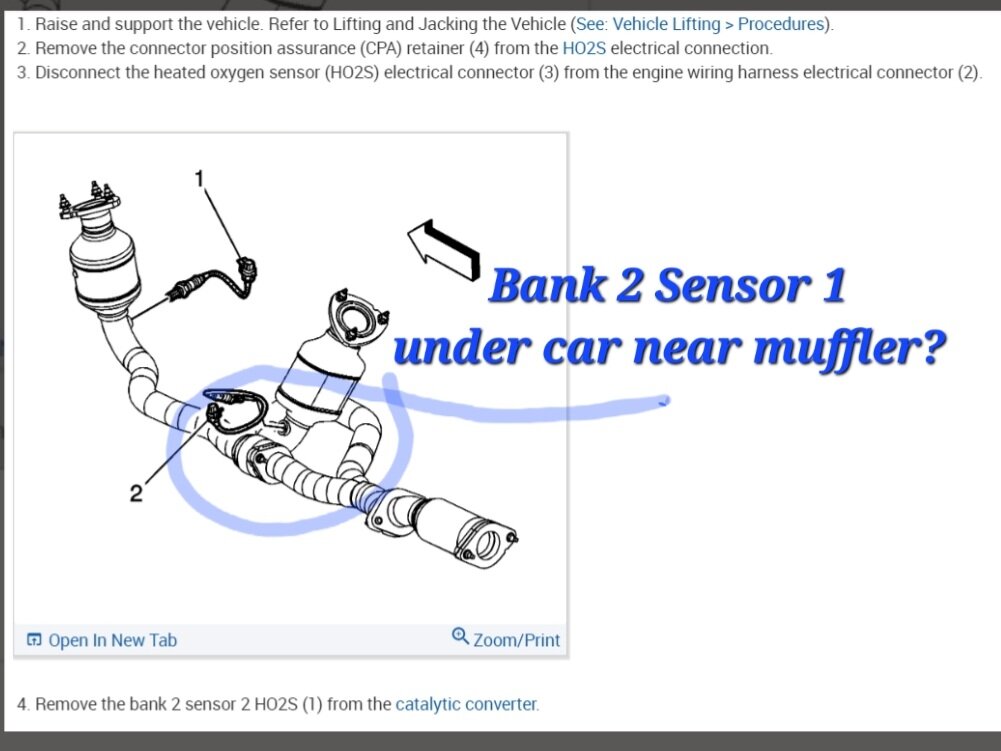 1. Raise and support the vehicle. Refer to Lifting and Jacking the Vehicle (See: Vehicle Lifting > Procedures).
2. Remove the connector position assurance (CPA) retainer (4) from the HO2S electrical connection.
3. Disconnect the heated oxygen sensor (HO2S) electrical connector (3) from the engine wiring harness electrical connector (2).

1

2

Bank 2 Sensor 1
under car near muffler?

Open In New Tab

Zoom/Print

4. Remove the bank 2 sensor 2 HO2S (1) from the catalytic converter.