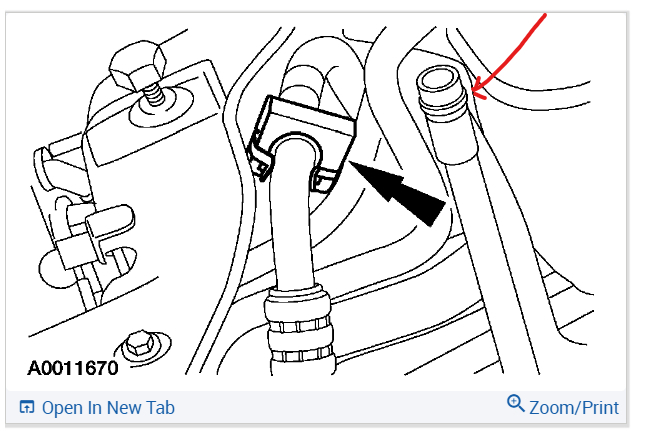 A0011670

Open In New Tab

Zoom/Print