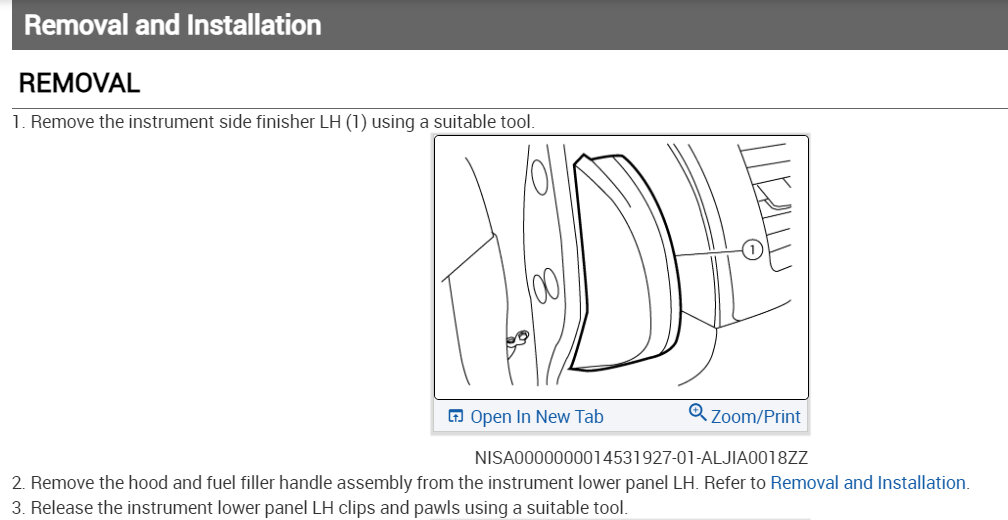 Removal and Installation

REMOVAL

1. Remove the instrument side finisher LH (1) using a suitable tool.

1

Open In New Tab Zoom/Print

NISA0000000014531927-01-ALJIA0018ZZ

2. Remove the hood and fuel filler handle assembly from the instrument lower panel LH. Refer to Removal and Installation.

3. Release the instrument lower panel LH clips and pawls using a suitable tool.