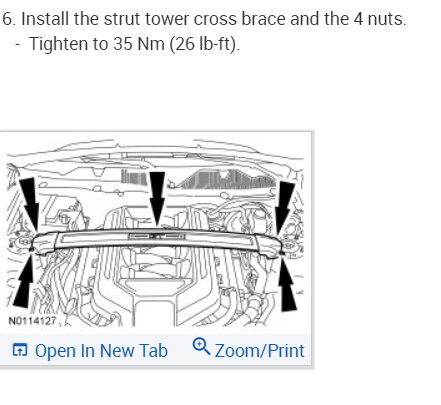 6. Install the strut tower cross brace and the 4 nuts.
- Tighten to 35 Nm (26 lb-ft).

N0114127

Open In New Tab   Zoom/Print