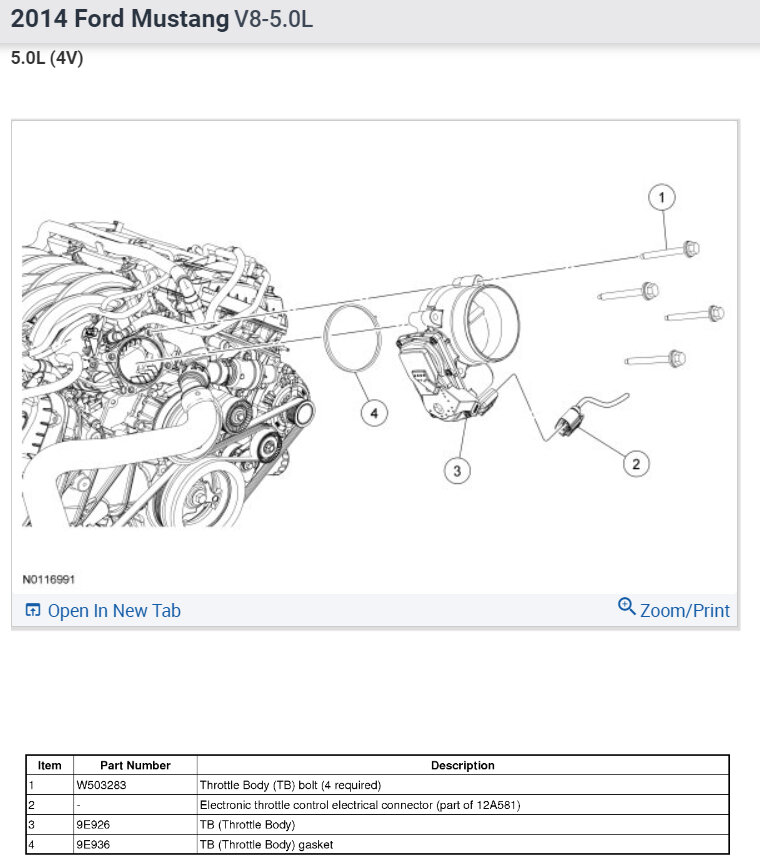 2014 Ford Mustang V8-5.0L

5.0L (4V)

1

4

3

2

N0116991

Open In New Tab

Zoom/Print

| Item | Part Number | Description |
|---|---|---|
| 1 | W503283 | Throttle Body (TB) bolt (4 required) |
| 2 | - | Electronic throttle control electrical connector (part of 12A581) |
| 3 | 9E926 | TB (Throttle Body) |
| 4 | 9E936 | TB (Throttle Body) gasket |