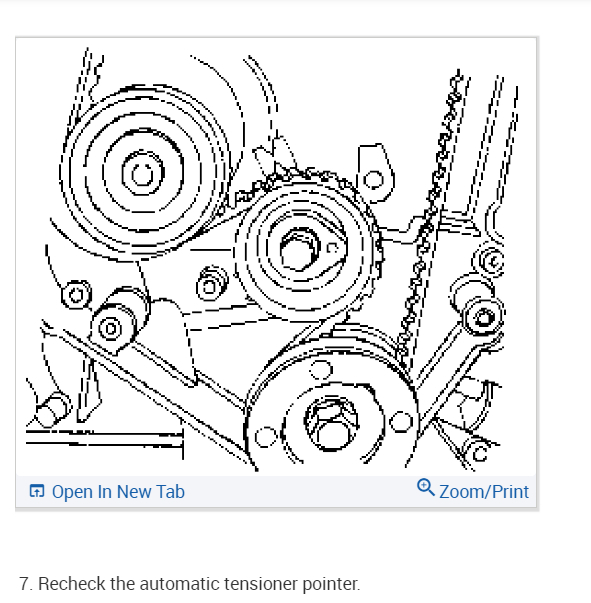 Open In New Tab

Zoom/Print

7. Recheck the automatic tensioner pointer.