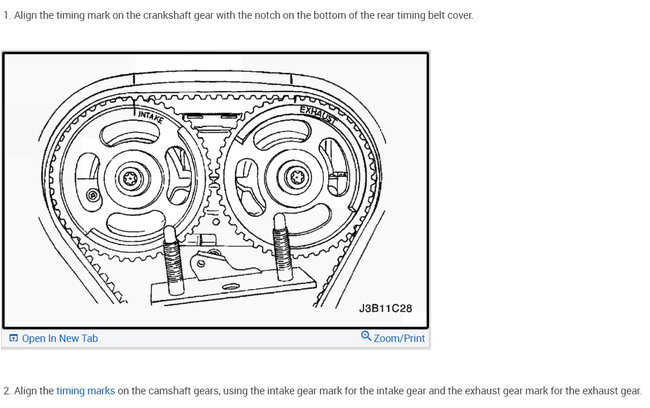 1. Align the timing mark on the crankshaft gear with the notch on the bottom of the rear timing belt cover.

INTAKE

EXHAUST

J3B11C28

Open In New Tab

Zoom/Print

2. Align the timing marks on the camshaft gears, using the intake gear mark for the intake gear and the exhaust gear mark for the exhaust gear.