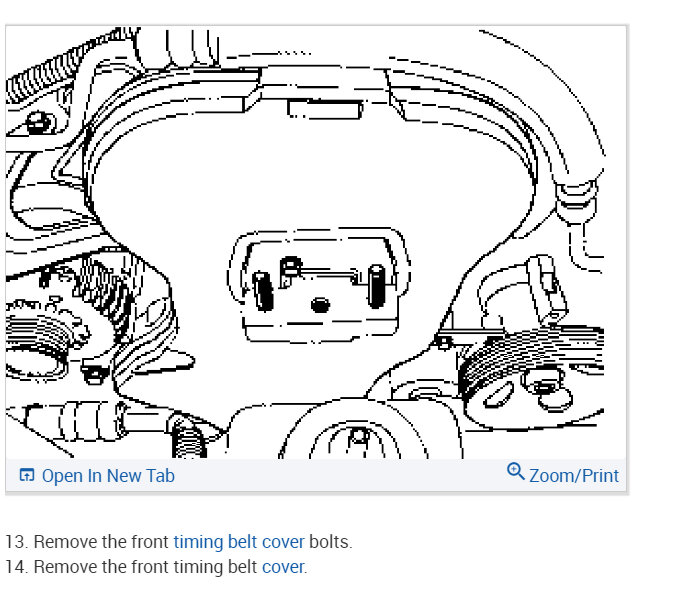 Open In New Tab

Zoom/Print

13. Remove the front timing belt cover bolts.
14. Remove the front timing belt cover.