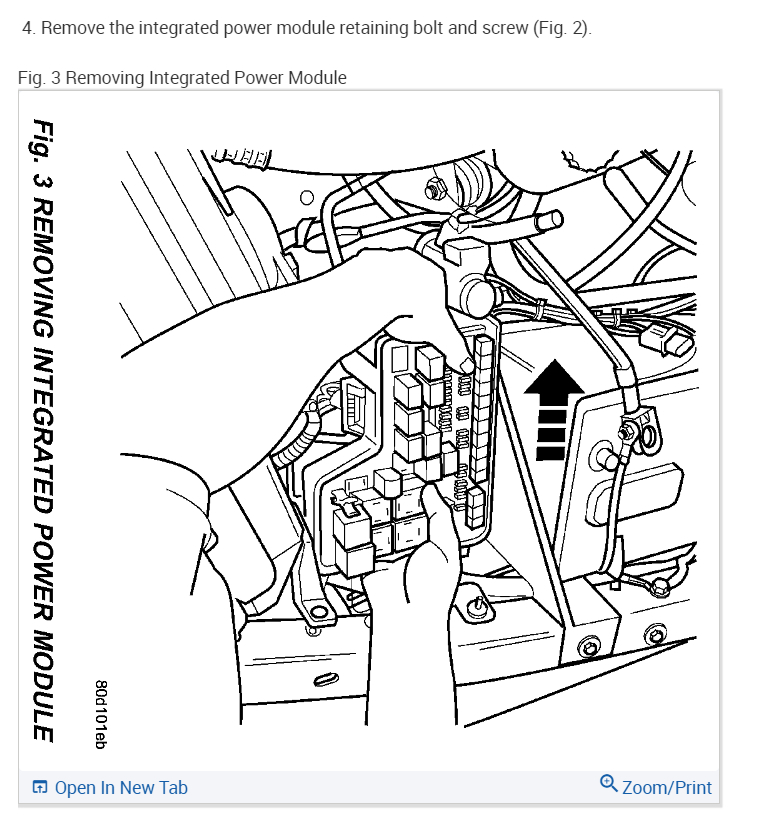 4. Remove the integrated power module retaining bolt and screw (Fig. 2).

Fig. 3 Removing Integrated Power Module

Fig. 3 REMOVING INTEGRATED POWER MODULE

80d101eb

Open In New Tab

Zoom/Print