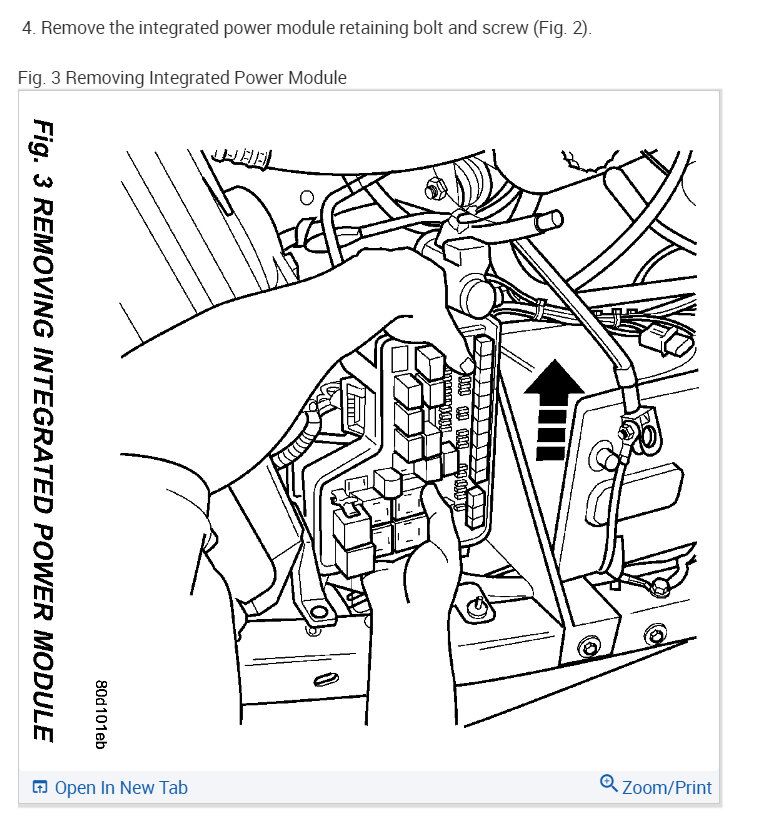 4. Remove the integrated power module retaining bolt and screw (Fig. 2).

Fig. 3 Removing Integrated Power Module

Fig. 3 REMOVING INTEGRATED POWER MODULE

80d101eb

Open In New Tab

Zoom/Print