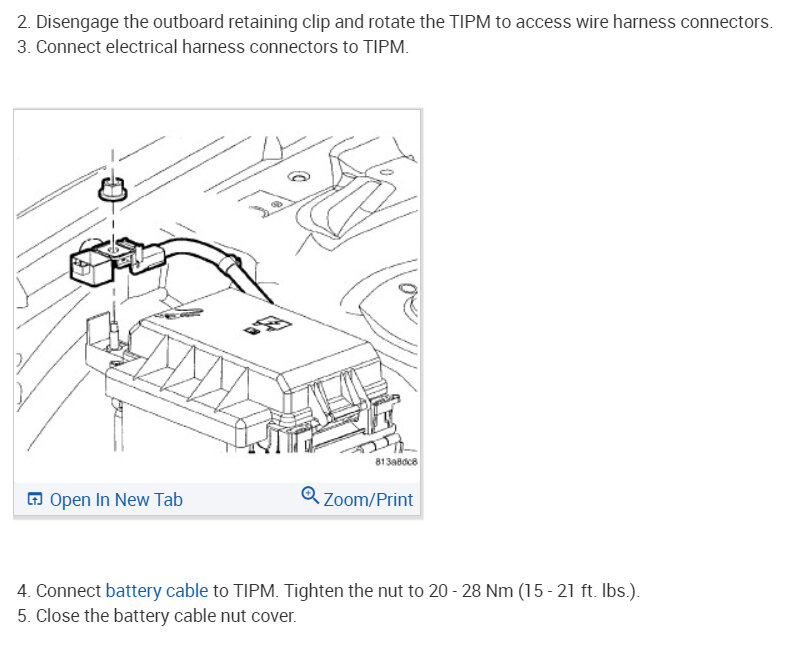 2. Disengage the outboard retaining clip and rotate the TIPM to access wire harness connectors.
3. Connect electrical harness connectors to TIPM.

813a8dc8

Open In New Tab Zoom/Print

4. Connect battery cable to TIPM. Tighten the nut to 20 - 28 Nm (15 - 21 ft. lbs.).
5. Close the battery cable nut cover.