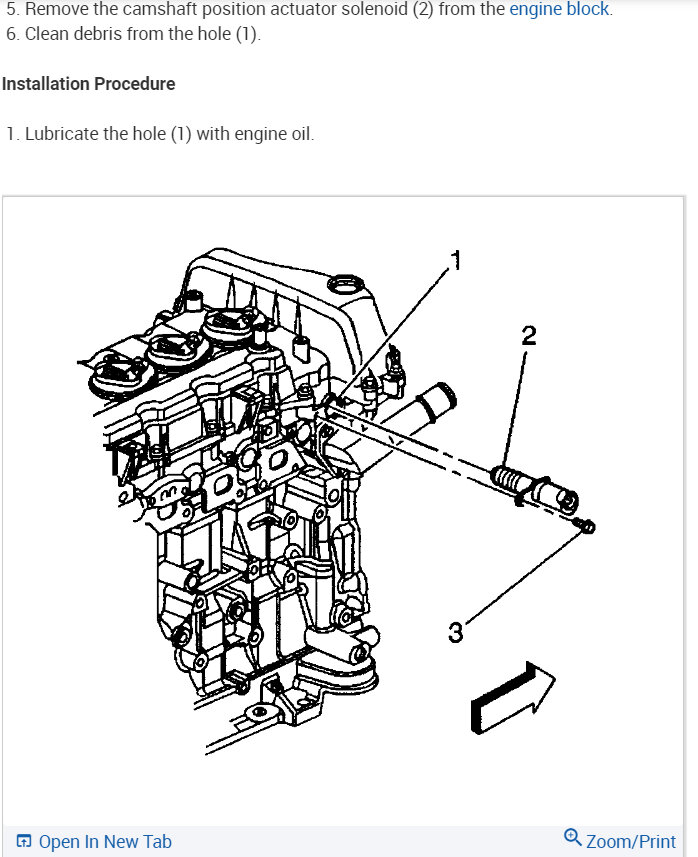 5. Remove the camshaft position actuator solenoid (2) from the engine block.
6. Clean debris from the hole (1).

Installation Procedure

1. Lubricate the hole (1) with engine oil.

1
2
3

Open In New Tab
Zoom/Print