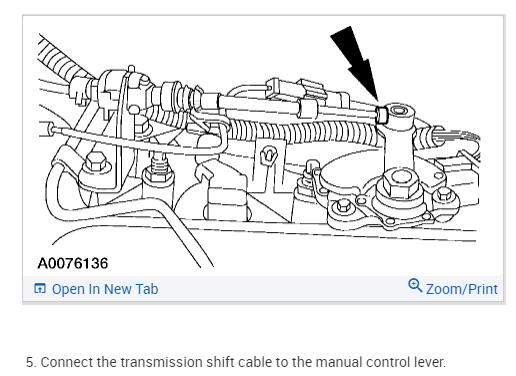 A0076136

Open In New Tab

Zoom/Print

5. Connect the transmission shift cable to the manual control lever.