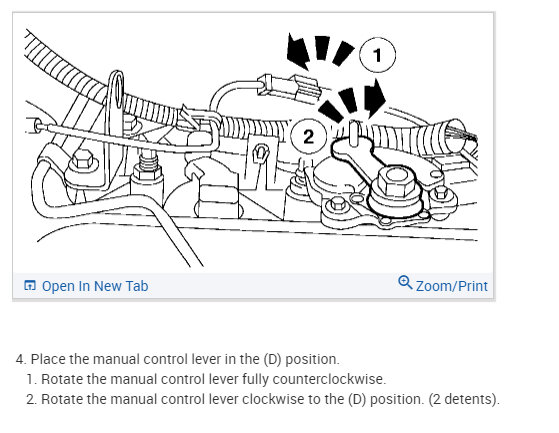 1

2

Open In New Tab

Zoom/Print

4. Place the manual control lever in the (D) position.
1. Rotate the manual control lever fully counterclockwise.
2. Rotate the manual control lever clockwise to the (D) position. (2 detents).