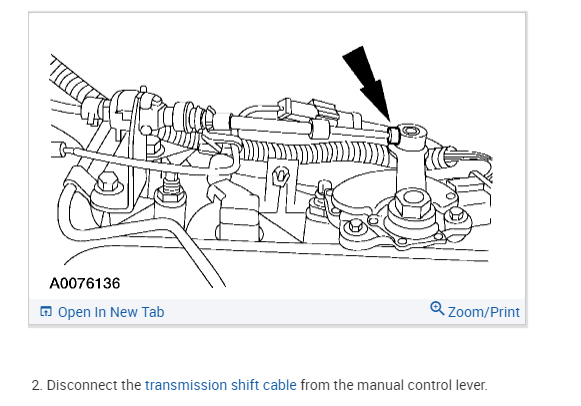 A0076136

Open In New Tab

Zoom/Print

2. Disconnect the transmission shift cable from the manual control lever.