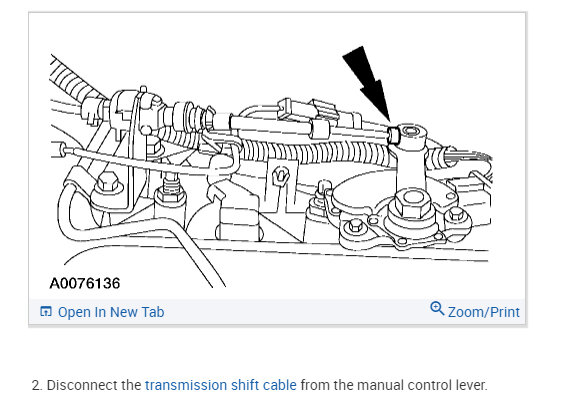 A0076136

Open In New Tab

Zoom/Print

2. Disconnect the transmission shift cable from the manual control lever.