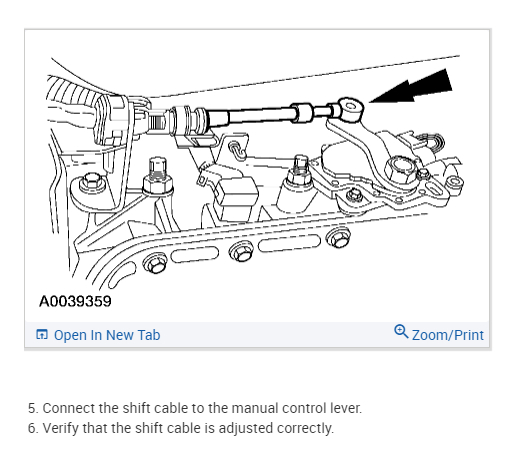 A0039359

Open In New Tab

Zoom/Print

5. Connect the shift cable to the manual control lever.
6. Verify that the shift cable is adjusted correctly.