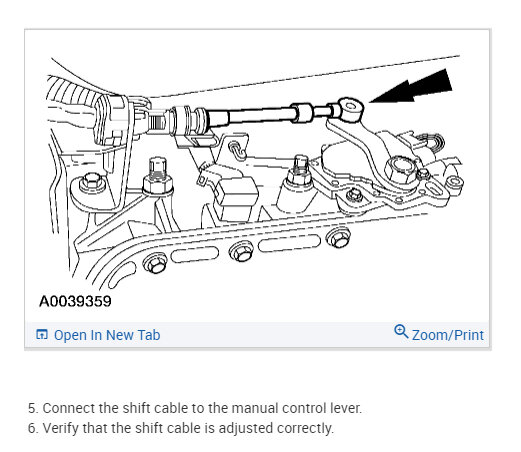 A0039359

Open In New Tab

Zoom/Print

5. Connect the shift cable to the manual control lever.
6. Verify that the shift cable is adjusted correctly.