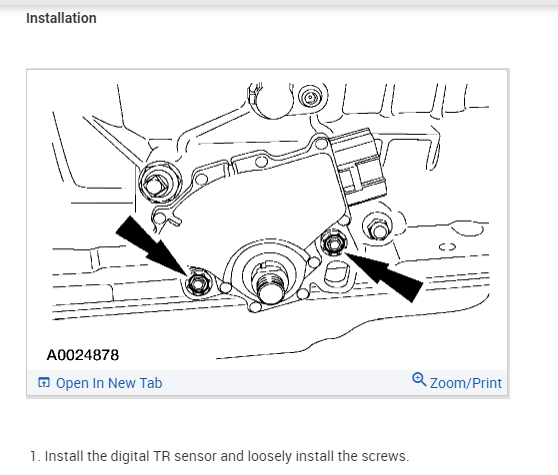 Installation

A0024878

Open In New Tab

Zoom/Print

1. Install the digital TR sensor and loosely install the screws.