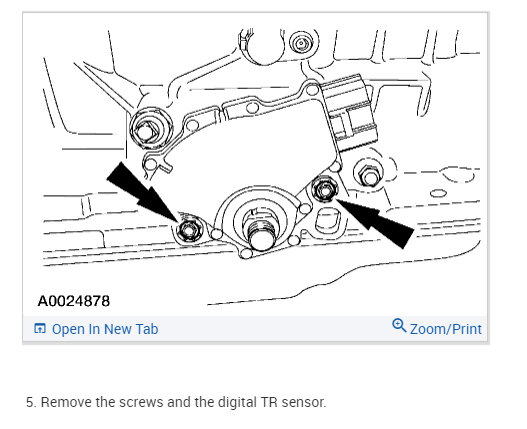 A0024878

Open In New Tab

Zoom/Print

5. Remove the screws and the digital TR sensor.