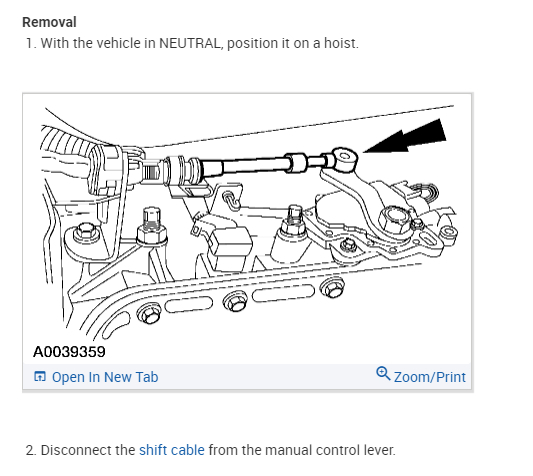 Removal
1. With the vehicle in NEUTRAL, position it on a hoist.

A0039359

Open In New Tab

Zoom/Print

2. Disconnect the shift cable from the manual control lever.