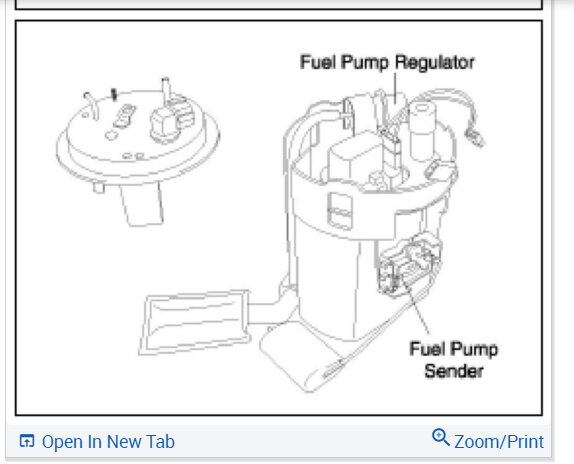 Fuel Pump Regulator

Fuel Pump Sender

Open In New Tab

Zoom/Print