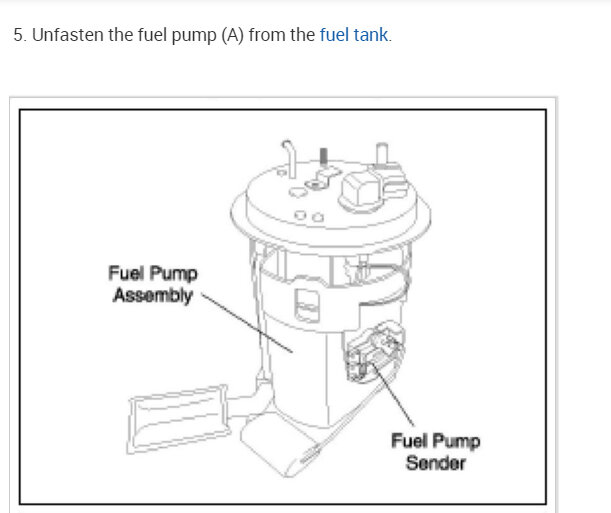 5. Unfasten the fuel pump (A) from the fuel tank.

Fuel Pump Assembly

Fuel Pump Sender