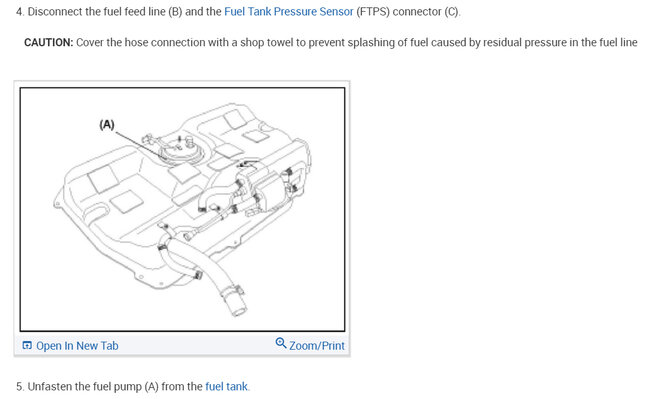 4. Disconnect the fuel feed line (B) and the Fuel Tank Pressure Sensor (FTPS) connector (C).

CAUTION: Cover the hose connection with a shop towel to prevent splashing of fuel caused by residual pressure in the fuel line

(A)

Open In New Tab

Zoom/Print

5. Unfasten the fuel pump (A) from the fuel tank.