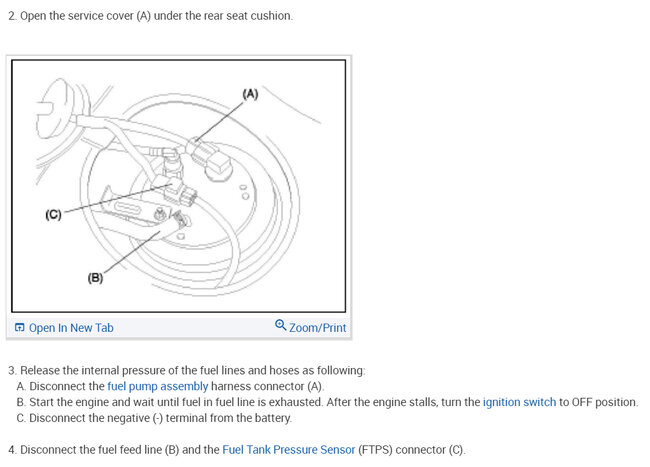 2. Open the service cover (A) under the rear seat cushion.

(A)

(C)

(B)

Open In New Tab

Zoom/Print

3. Release the internal pressure of the fuel lines and hoses as following:
A. Disconnect the fuel pump assembly harness connector (A).
B. Start the engine and wait until fuel in fuel line is exhausted. After the engine stalls, turn the ignition switch to OFF position.
C. Disconnect the negative (-) terminal from the battery.

4. Disconnect the fuel feed line (B) and the Fuel Tank Pressure Sensor (FTPS) connector (C).