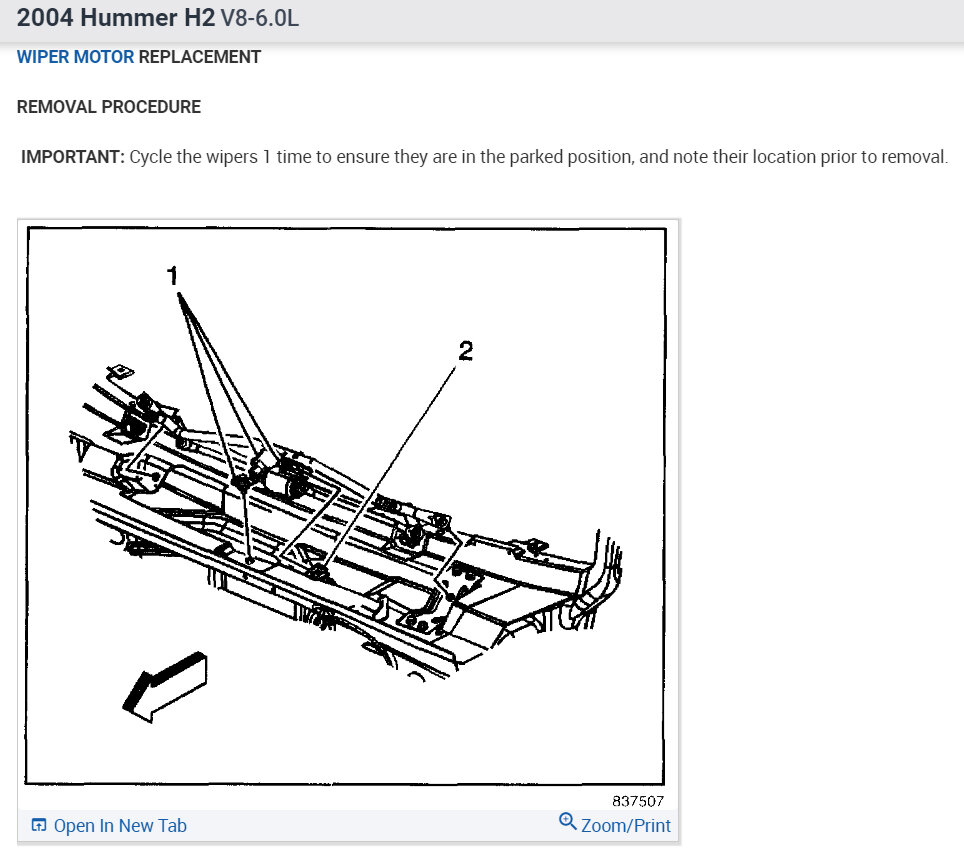 2004 Hummer H2 V8-6.0L

WIPER MOTOR REPLACEMENT

REMOVAL PROCEDURE

IMPORTANT: Cycle the wipers 1 time to ensure they are in the parked position, and note their location prior to removal.

1

2

837507

Open In New Tab

Zoom/Print