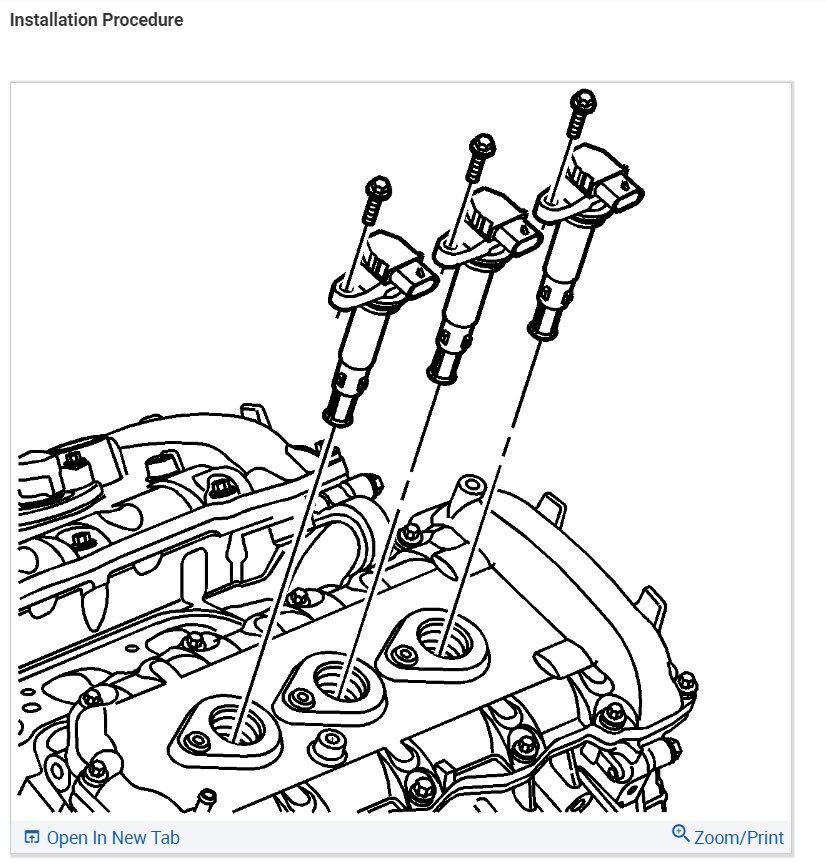 Installation Procedure

Open In New Tab

Zoom/Print