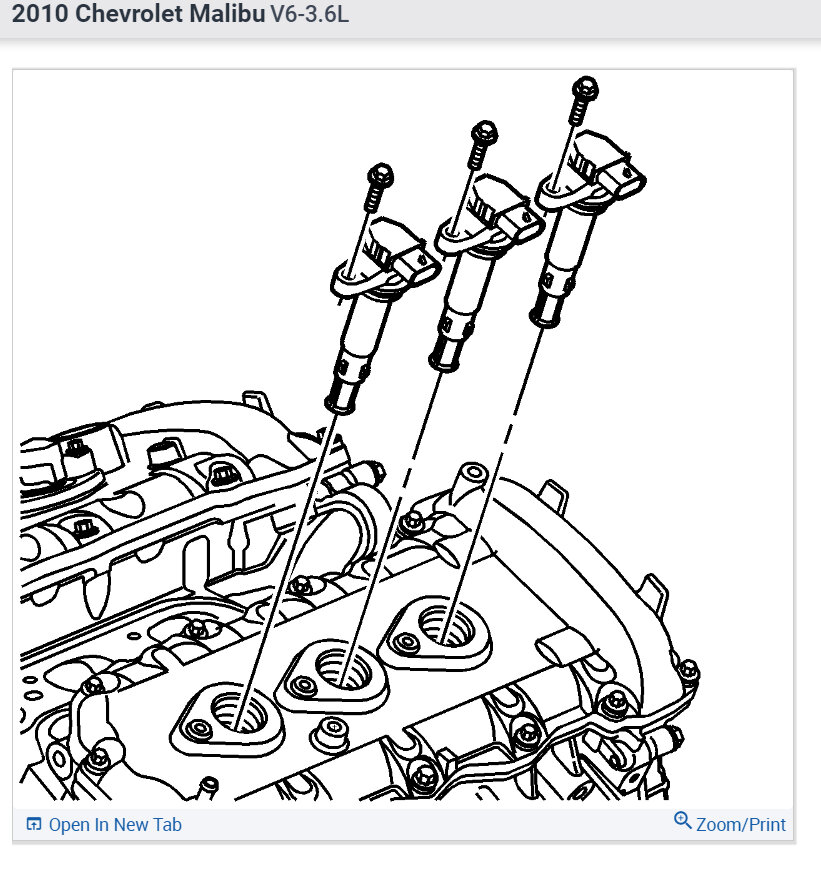 2010 Chevrolet Malibu V6-3.6L

Open In New Tab

Zoom/Print