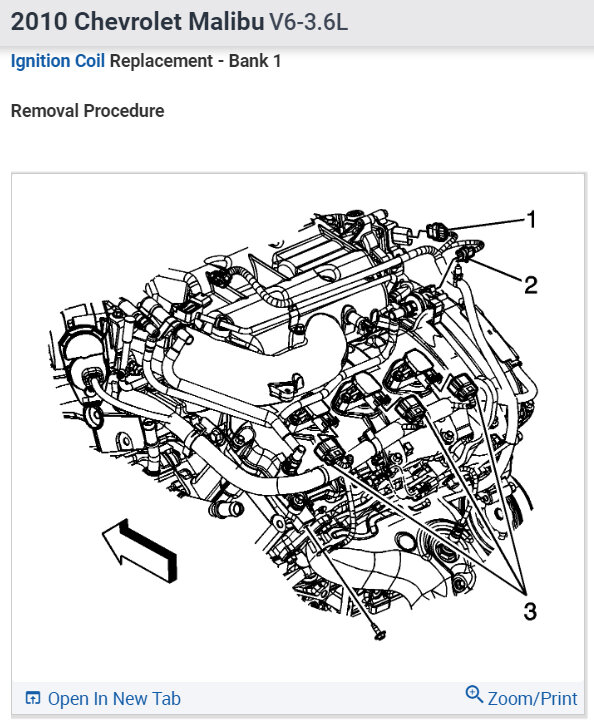 2010 Chevrolet Malibu V6-3.6L

Ignition Coil Replacement - Bank 1

Removal Procedure

1

2

3

Open In New Tab

Zoom/Print