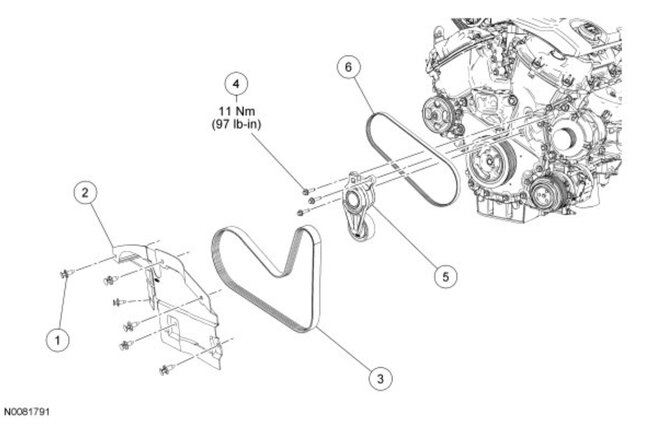 6

4
11 Nm
(97 lb-in)

2

5

1

3

N0081791