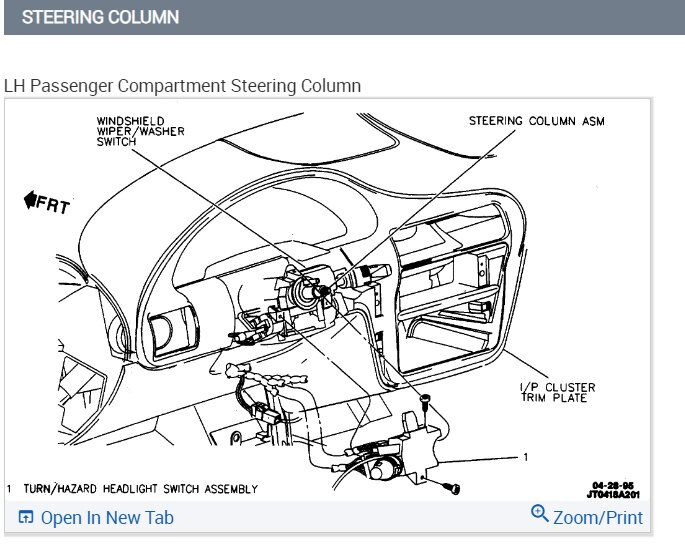 STEERING COLUMN

LH Passenger Compartment Steering Column

WINDSHIELD WIPER/WASHER SWITCH

STEERING COLUMN ASM

FRT

I/P CLUSTER TRIM PLATE

1

1 TURN/HAZARD HEADLIGHT SWITCH ASSEMBLY

04-28-95
JT0418A201

Open In New Tab

Zoom/Print