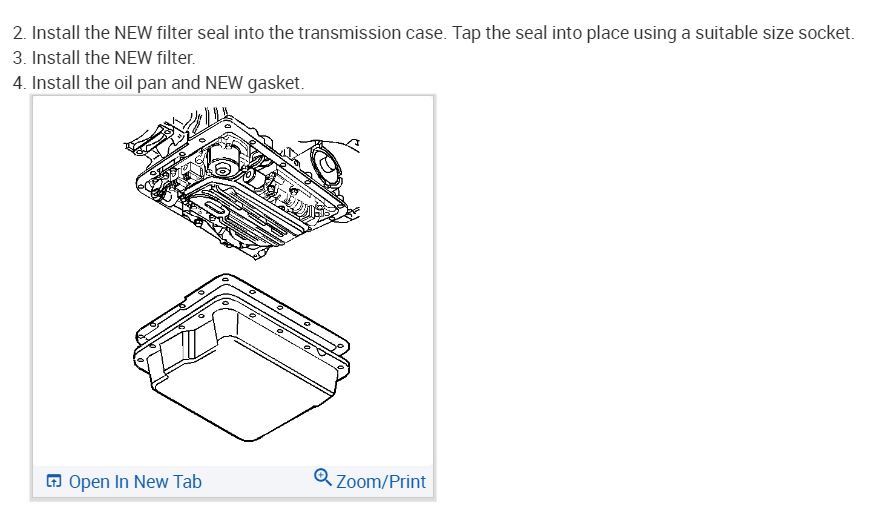 2. Install the NEW filter seal into the transmission case. Tap the seal into place using a suitable size socket.
3. Install the NEW filter.
4. Install the oil pan and NEW gasket.

Open In New Tab
Zoom/Print