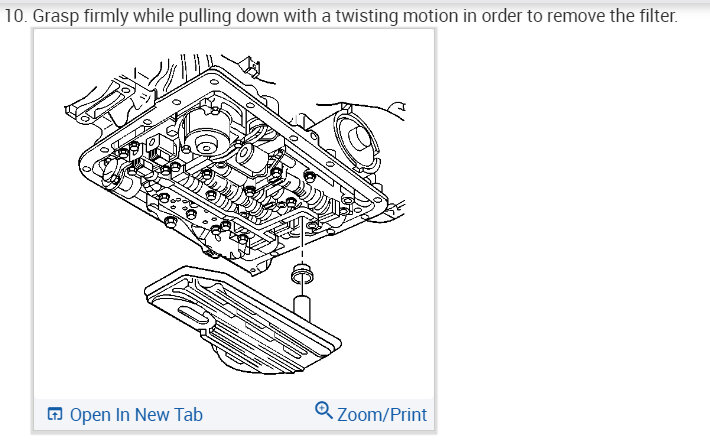 10. Grasp firmly while pulling down with a twisting motion in order to remove the filter.

Open In New Tab

Zoom/Print