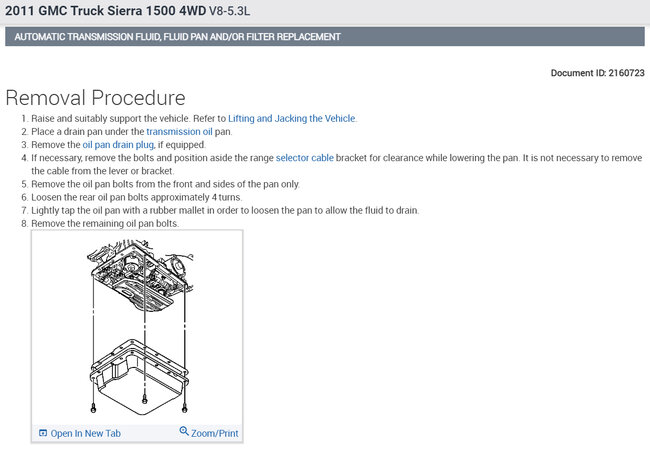 2011 GMC Truck Sierra 1500 4WD V8-5.3L

AUTOMATIC TRANSMISSION FLUID, FLUID PAN AND/OR FILTER REPLACEMENT

Document ID: 2160723

Removal Procedure

1. Raise and suitably support the vehicle. Refer to Lifting and Jacking the Vehicle.
2. Place a drain pan under the transmission oil pan.
3. Remove the oil pan drain plug, if equipped.
4. If necessary, remove the bolts and position aside the range selector cable bracket for clearance while lowering the pan. It is not necessary to remove the cable from the lever or bracket.
5. Remove the oil pan bolts from the front and sides of the pan only.
6. Loosen the rear oil pan bolts approximately 4 turns.
7. Lightly tap the oil pan with a rubber mallet in order to loosen the pan to allow the fluid to drain.
8. Remove the remaining oil pan bolts.

Open In New Tab
Zoom/Print